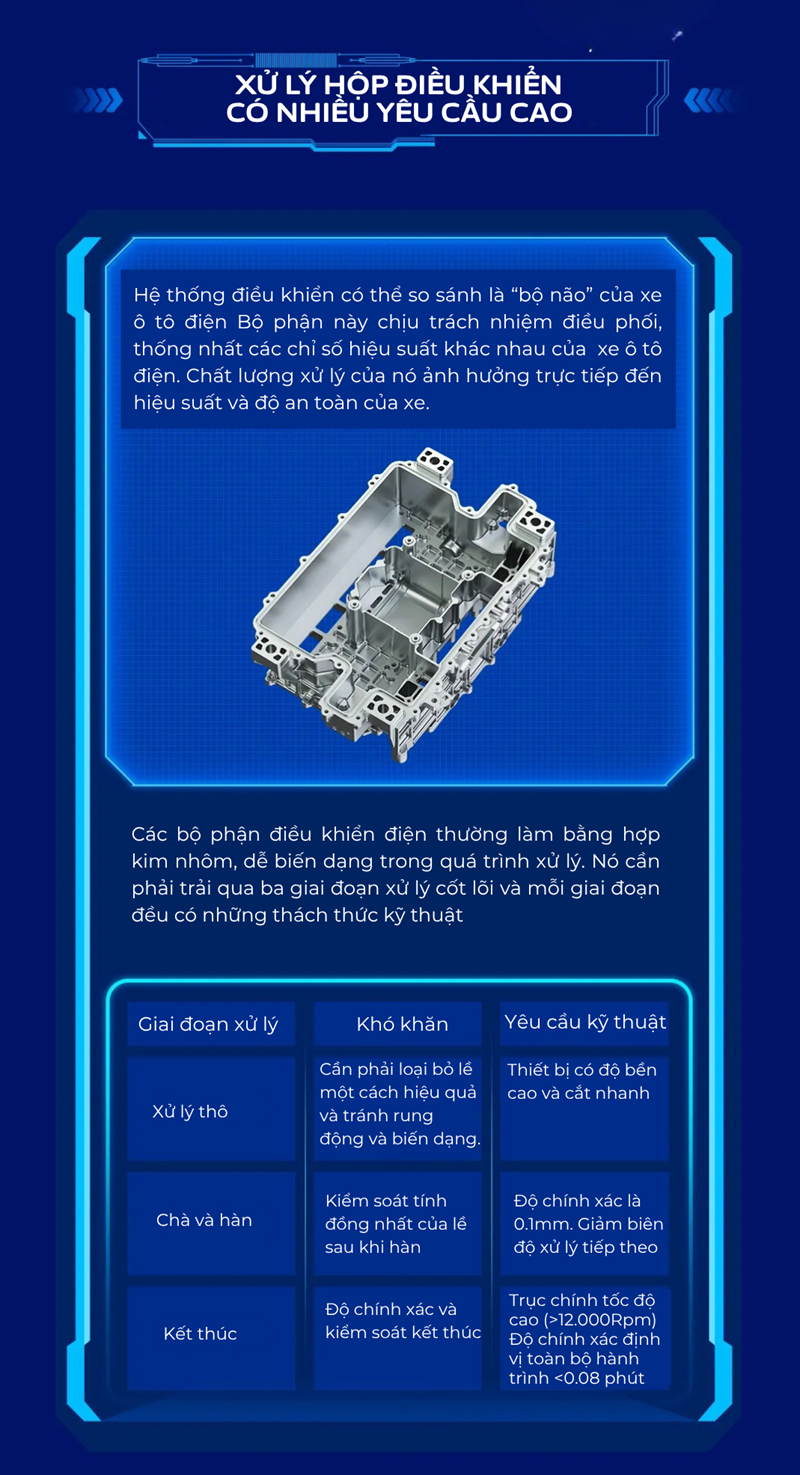 XỬ LÝ HỘP ĐIỀU KHIỂN CÓ NHIỀU YÊU CẦU CAO

Hệ thống điều khiển có thể so sánh là “bộ não” của xe ô tô điện Bộ phận này chịu trách nhiệm điều phối, thống nhất các chỉ số hiệu suất khác nhau của xe ô tô điện. Chất lượng xử lý của nó ảnh hưởng trực tiếp đến hiệu suất và độ an toàn của xe.

Các bộ phận điều khiển điện thường làm bằng hợp kim nhôm, dễ biến dạng trong quá trình xử lý. Nó cần phải trải qua ba giai đoạn xử lý cốt lõi và mỗi giai đoạn đều có những thách thức kỹ thuật

| Giai đoạn xử lý | Khó khăn | Yêu cầu kỹ thuật |
|---|---|---|
| Xử lý thô | Cần phải loại bỏ lề một cách hiệu quả và tránh rung động và biến dạng. | Thiết bị có độ bền cao và cắt nhanh |
| Chà và hàn | Kiểm soát tính đồng nhất của lề sau khi hàn | Độ chính xác là 0.1mm. Giảm biên độ xử lý tiếp theo |
| Kết thúc | Độ chính xác và kiểm soát kết thúc | Trục chính tốc độ cao (>12.000Rpm) Độ chính xác định vị toàn bộ hành trình <0.08 phút |